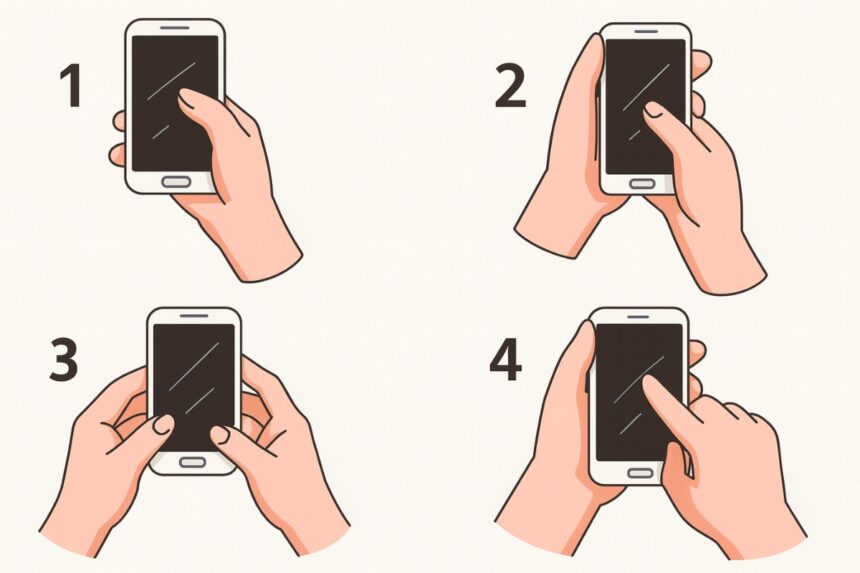 1

2

3

4