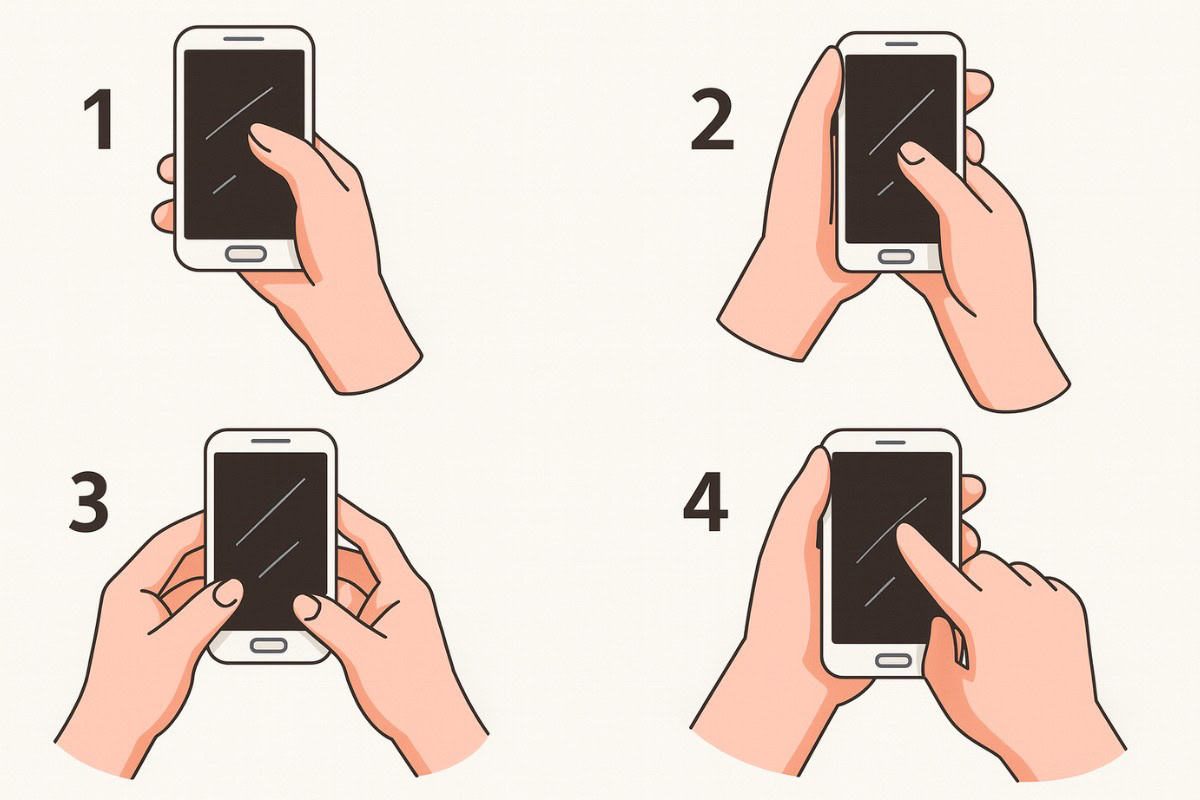 1

2

3

4